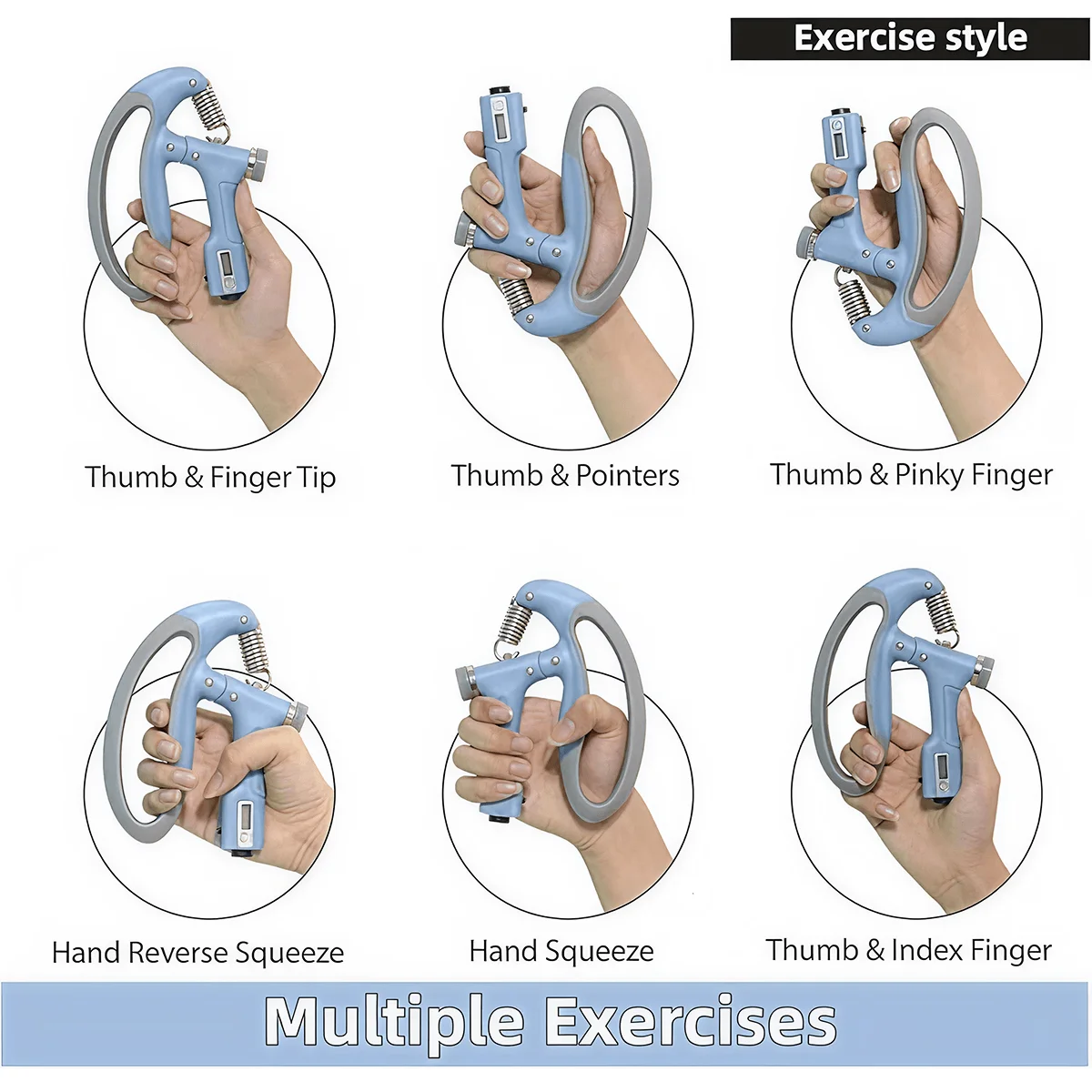 Exercise style

Thumb & Finger Tip

Thumb & Pointers

Thumb & Pinky Finger

Hand Reverse Squeeze

Hand Squeeze

Thumb & Index Finger

Multiple Exercises