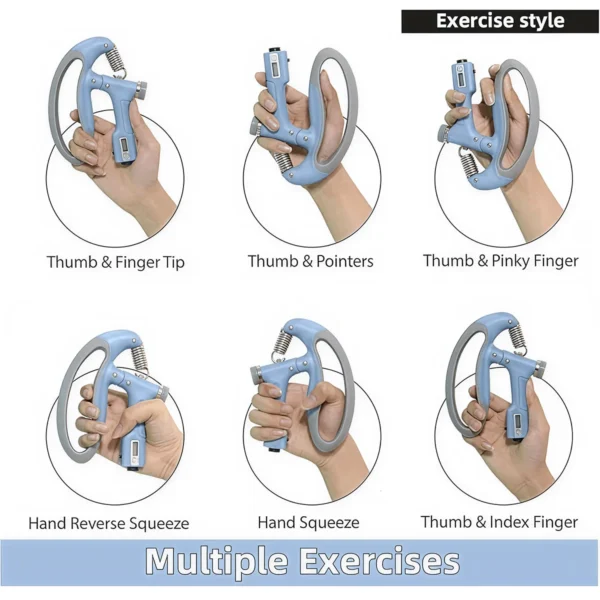 Exercise style

Thumb & Finger Tip

Thumb & Pointers

Thumb & Pinky Finger

Hand Reverse Squeeze

Hand Squeeze

Thumb & Index Finger

Multiple Exercises